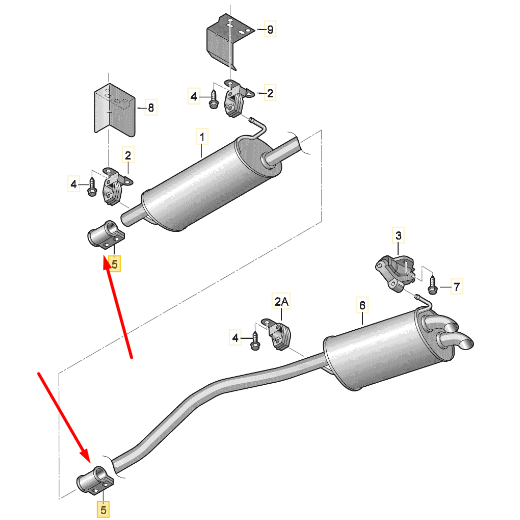 9
4
2
8
1
2
4
5
3
7
2A
6
4
5