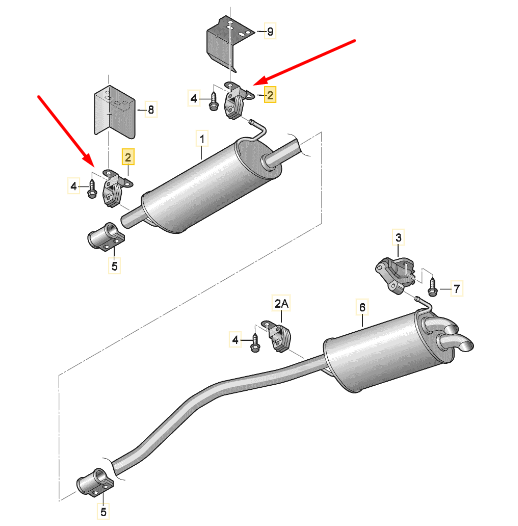 9
4
2
8
1
2
4
5
3
7
2A
6
4
5