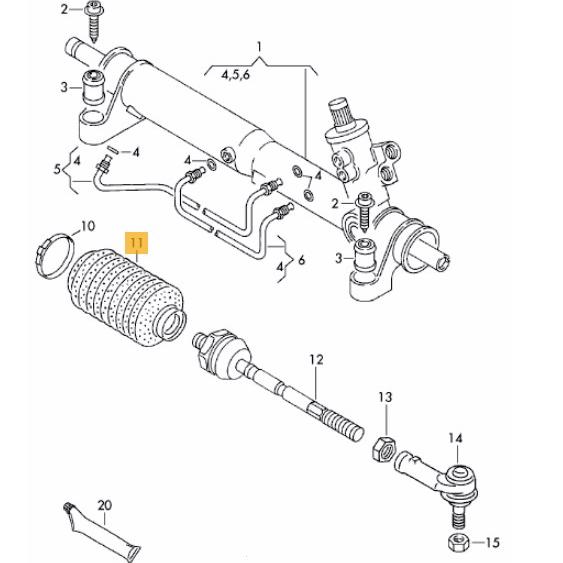 2
1
4,5,6
3
4
5
4
4
4
2
10
11
4
6
3
12
13
14
20
15