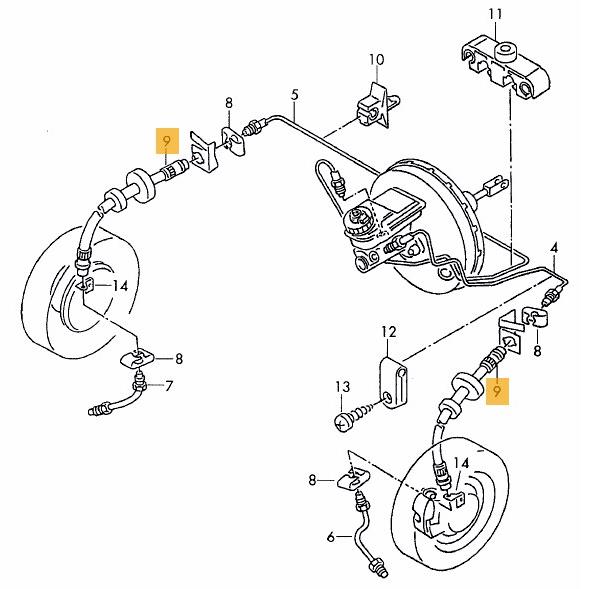 11
10
8
5
9
4
14
12
8
8
7
13
9
14
8
6